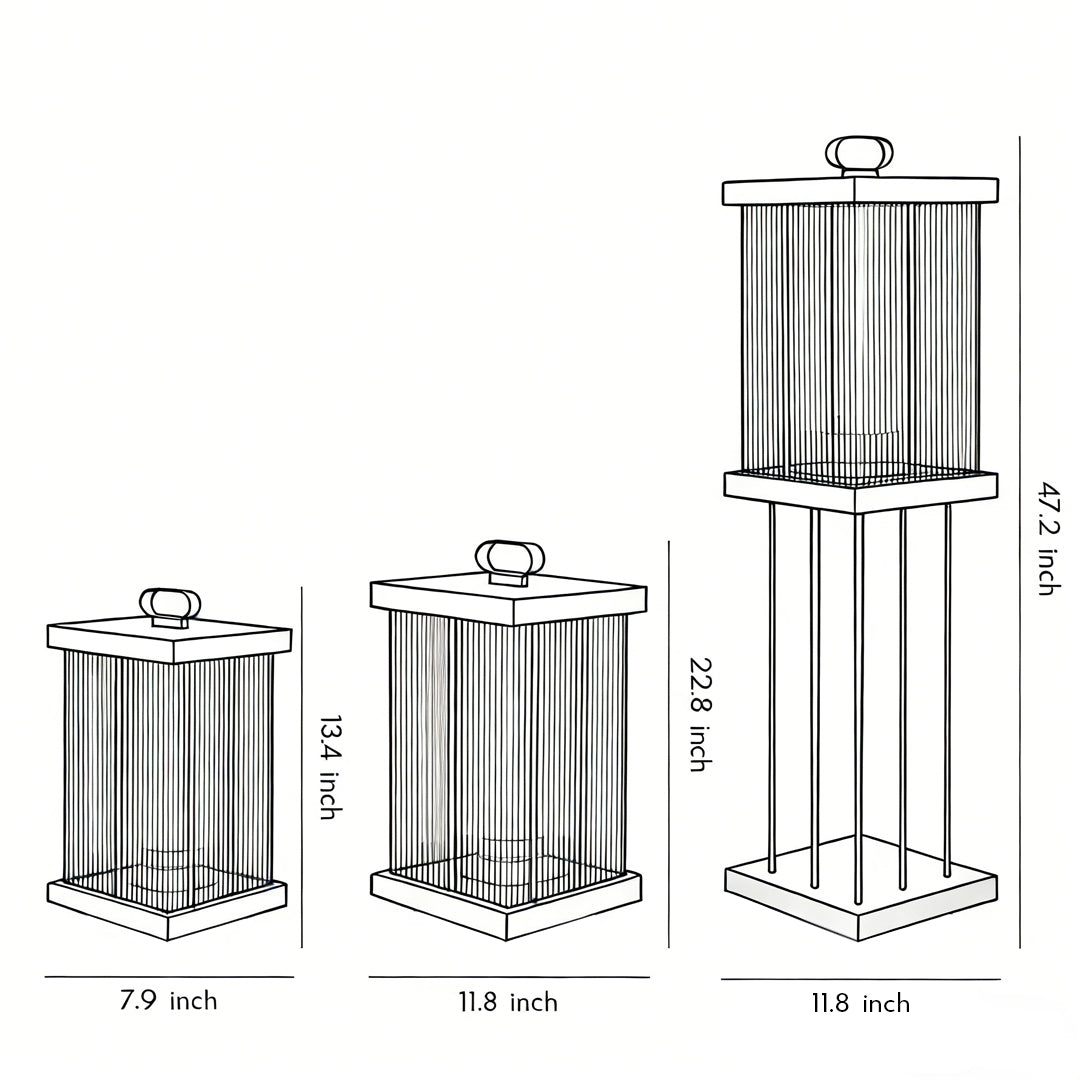 13.4 inch

7.9 inch

22.8 inch

11.8 inch

47.2 inch

11.8 inch